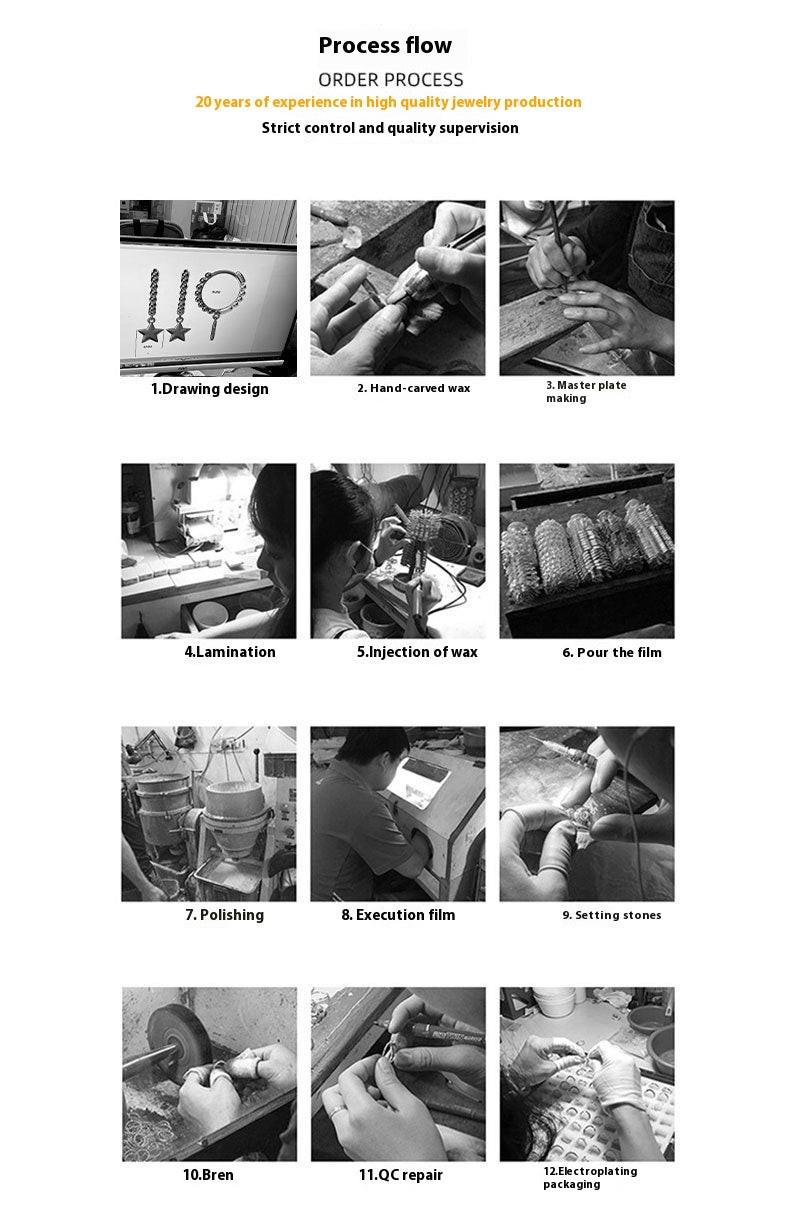 Process flow

ORDER PROCESS

20 years of experience in high quality jewelry production

Strict control and quality supervision

1.Drawing design

2. Hand-carved wax

3. Master plate making

4.Lamination

5.Injection of wax

6. Pour the film

7. Polishing

8. Execution film

9. Setting stones

10.Bren

11.QC repair

12.Electroplating packaging